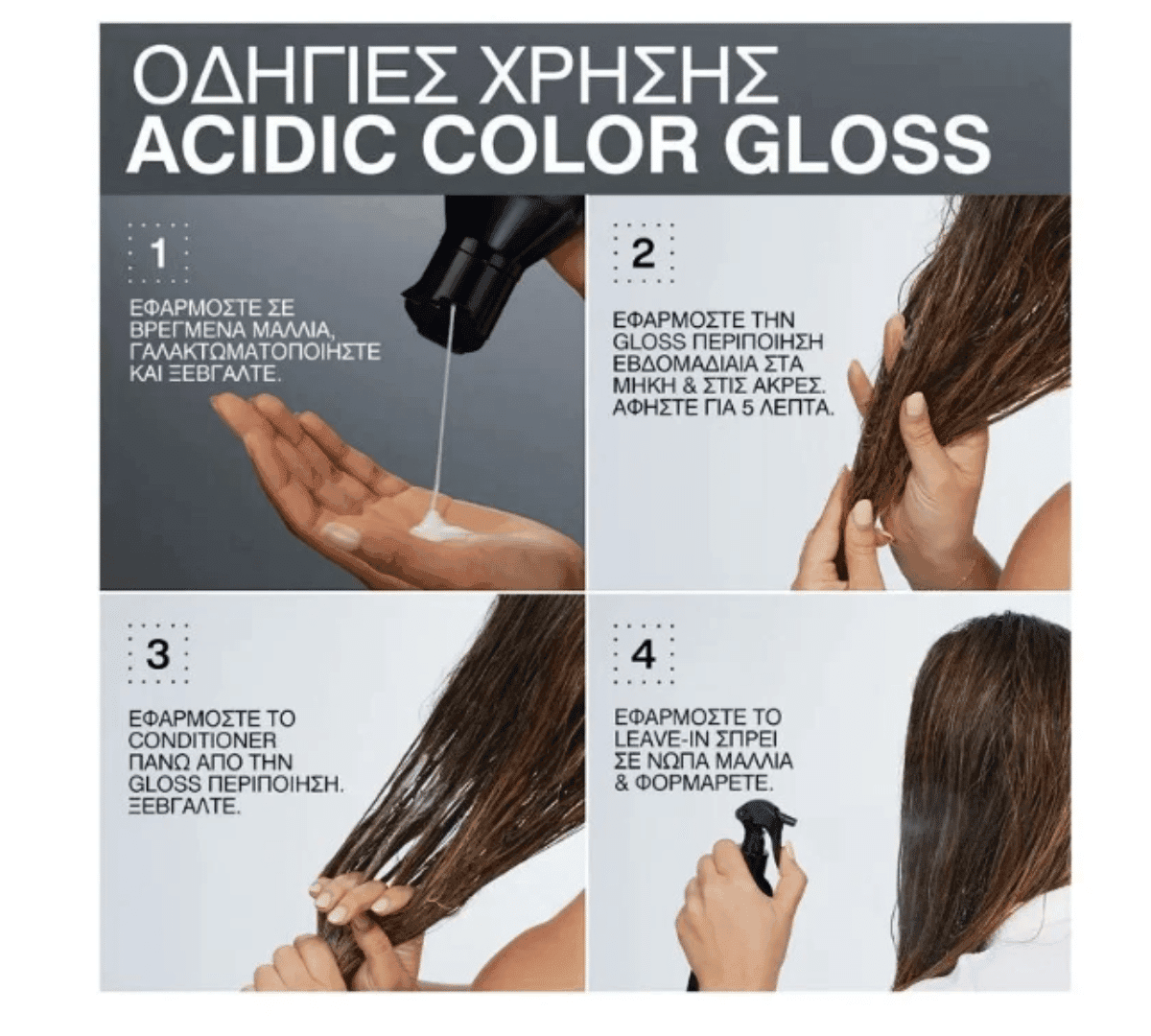 ΟΔΗΓΙΕΣ ΧΡΗΣΗΣ
ACIDIC COLOR GLOSS

1

ΕΦΑΡΜΟΣΤΕ ΣΕ ΒΡΕΓΜΕΝΑ ΜΑΛΛΙΑ, ΓΑΛΑΚΤΩΜΑΤΟΠΟΙΗΣΤΕ ΚΑΙ ΞΕΒΓΑΛΤΕ.

2

ΕΦΑΡΜΟΣΤΕ ΤΗΝ GLOSS ΠΕΡΙΠΟΙΗΣΗ ΕΒΔΟΜΑΔΙΑΙΑ ΣΤΑ ΜΗΚΗ & ΣΤΙΣ ΑΚΡΕΣ. ΑΦΗΣΤΕ ΓΙΑ 5 ΛΕΠΤΑ.

3

ΕΦΑΡΜΟΣΤΕ ΤΟ CONDITIONER ΠΑΝΩ ΑΠΟ ΤΗΝ GLOSS ΠΕΡΙΠΟΙΗΣΗ. ΞΕΒΓΑΛΤΕ.

4

ΕΦΑΡΜΟΣΤΕ ΤΟ LEAVE-IN ΣΠΡΕΙ ΣΕ ΝΩΠΑ ΜΑΛΛΙΑ & ΦΟΡΜΑΡΕΤΕ.